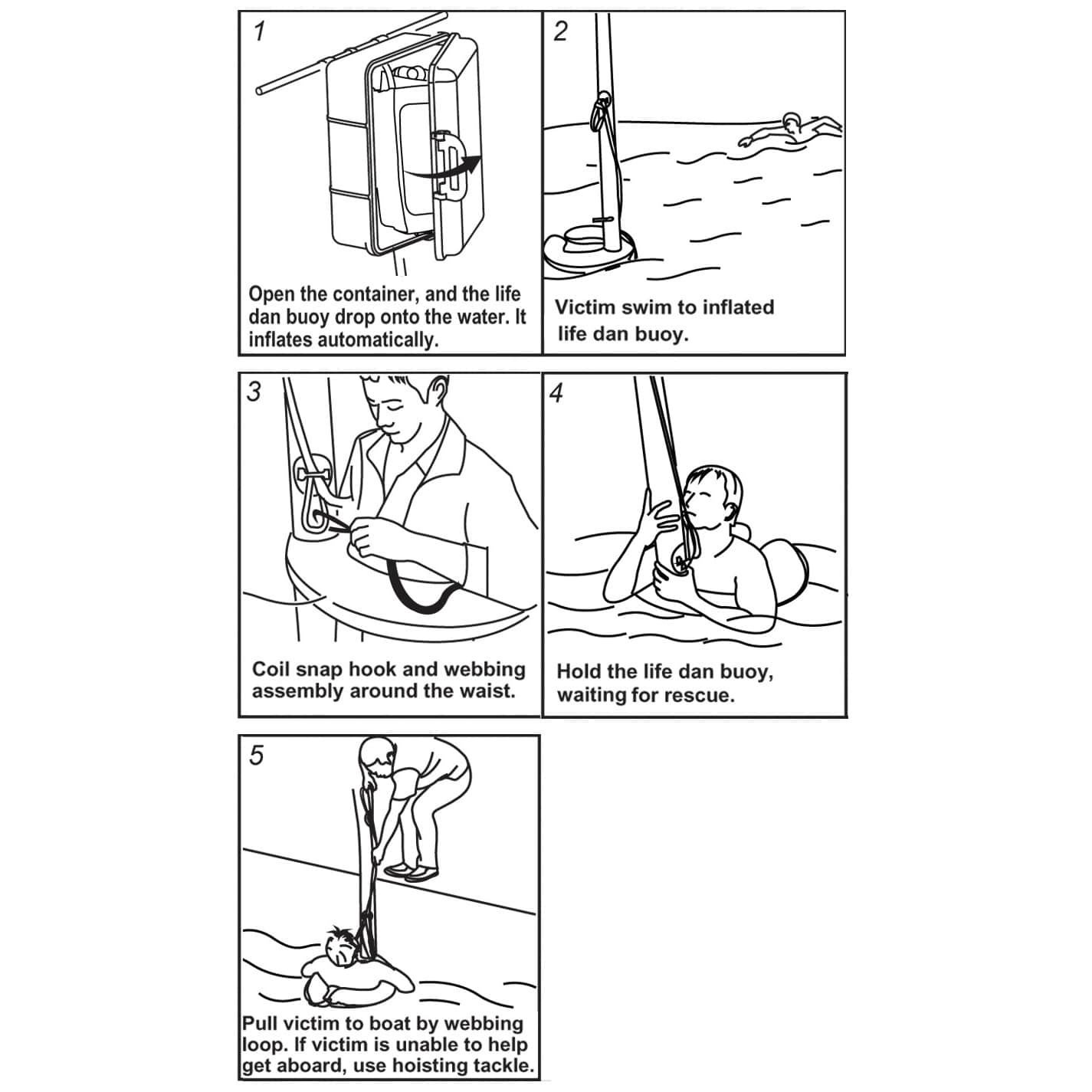 1

Open the container, and the life dan buoy drop onto the water. It inflates automatically.

2

Victim swim to inflated life dan buoy.

3

Coil snap hook and webbing assembly around the waist.

4

Hold the life dan buoy, waiting for rescue.

5

Pull victim to boat by webbing loop. If victim is unable to help get aboard, use hoisting tackle.