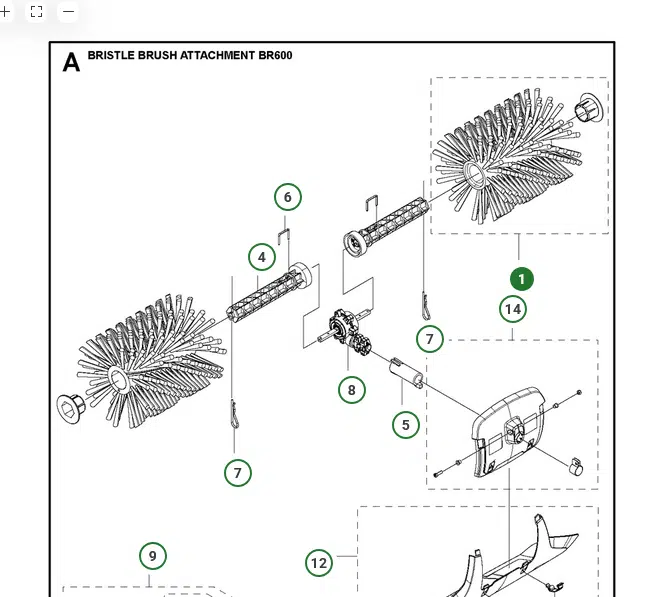 A BRISTLE BRUSH ATTACHMENT BR600

6
4
1
14
7
8
5
7
9
12